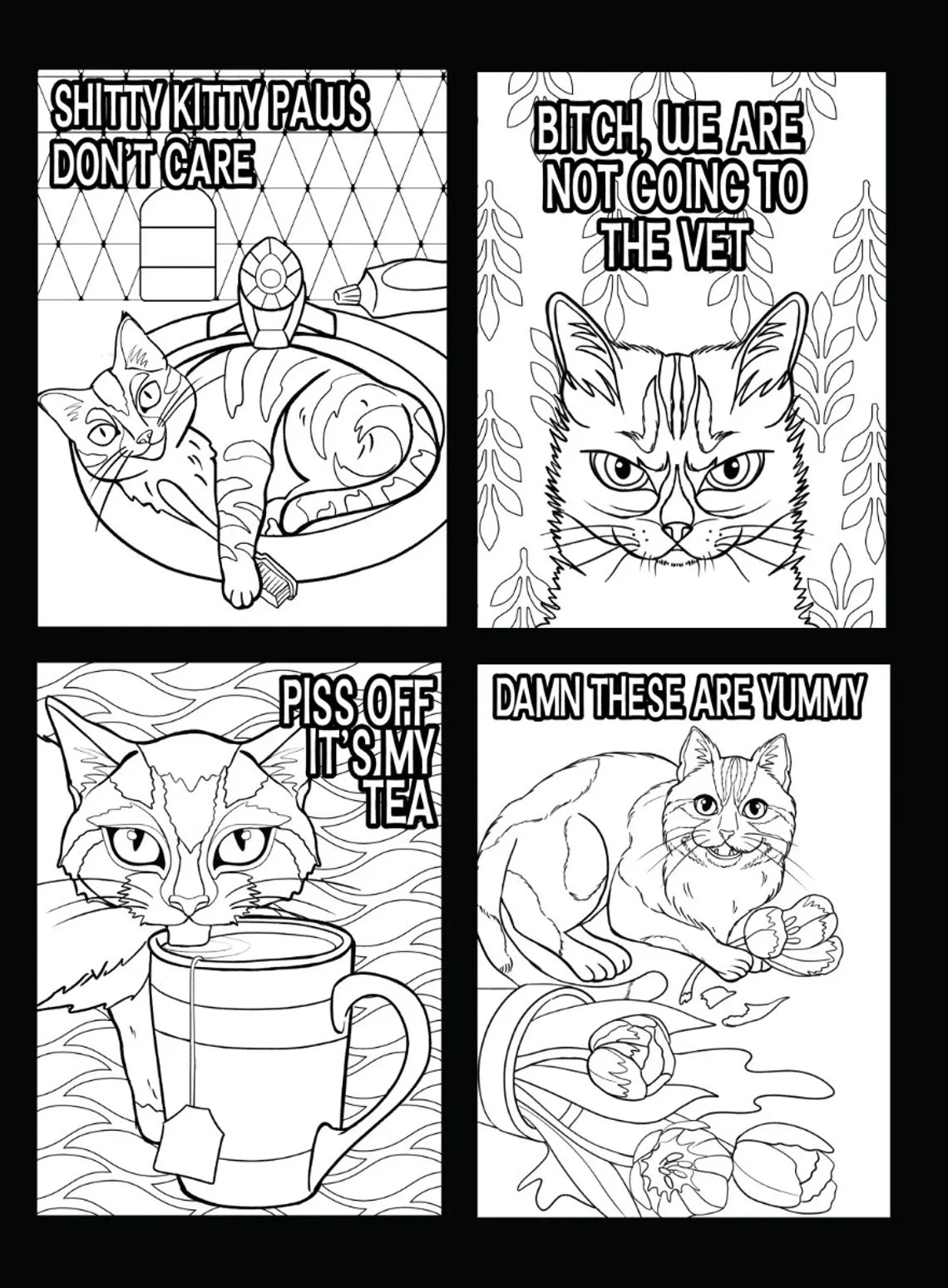 SHITTY KITTY PAWS DON'T CARE

BITCH, WE ARE NOT GOING TO THE VET

PISS OFF IT'S MY TEA

DAMN THESE ARE YUMMY