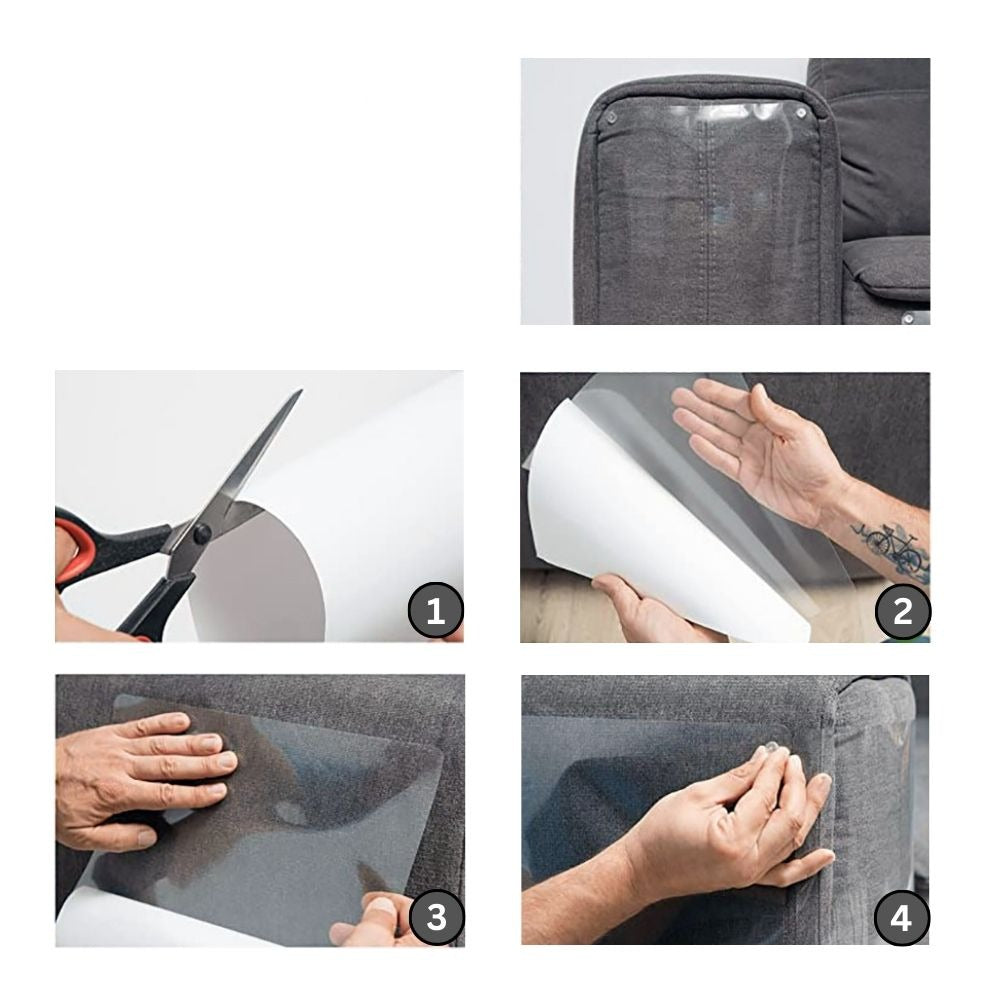 1
2
3
4